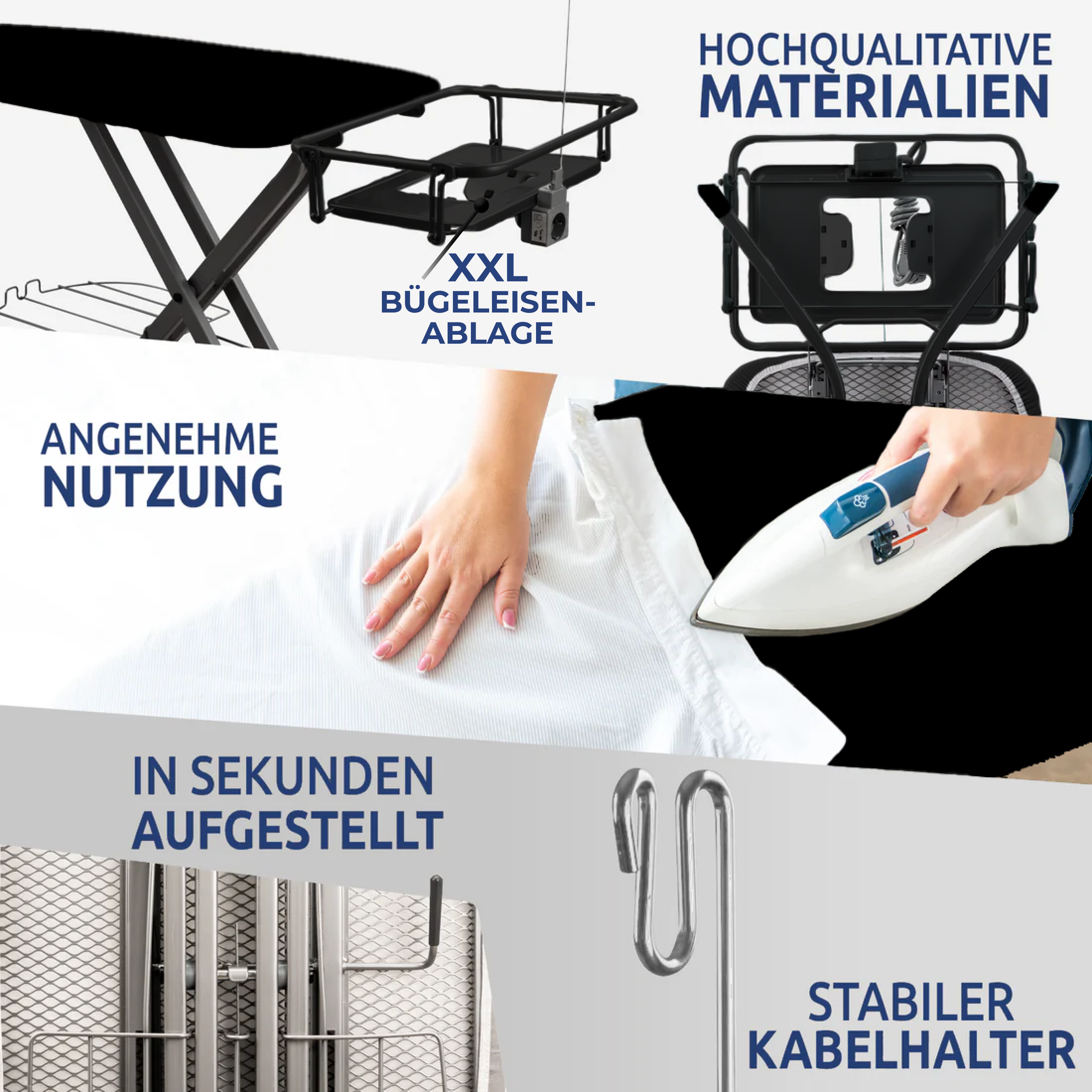 HOCHQUALITATIVE MATERIALIEN

XXL BÜGELEISEN-ABLAGE

ANGENEHME NUTZUNG

IN SEKUNDEN AUFGESTELLT

STABILER KABELHALTER